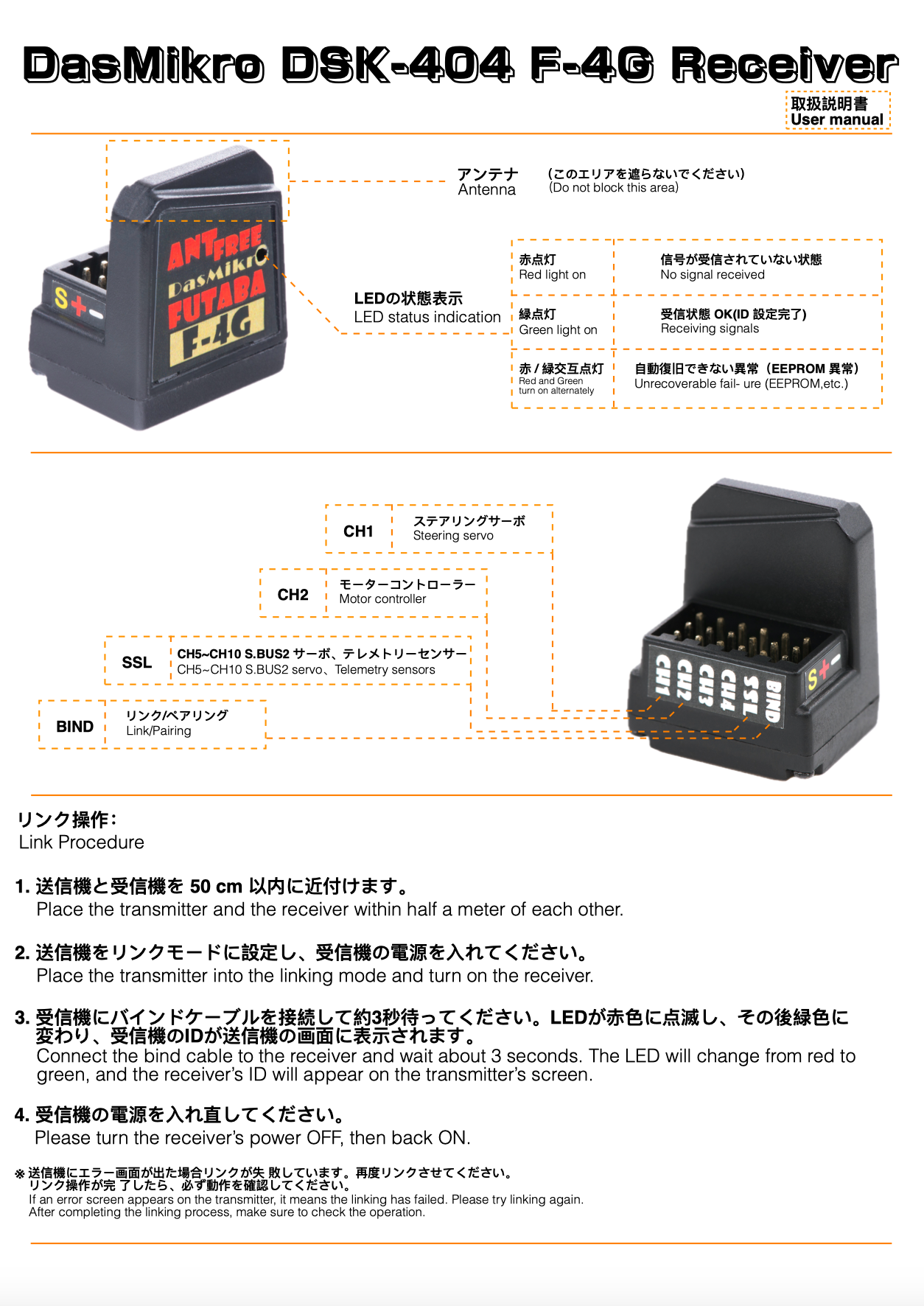 DasMikro DSK-404 F-4G Receiver

取扱説明書
User manual

ANT FREE
DasMikro
FUTABA
F-4G

S + −

アンテナ
Antenna

(このエリアを遮らないでください)
(Do not block this area)

LEDの状態表示
LED status indication

| 赤点灯 Red light on | 信号が受信されていない状態 No signal received |
|---|---|
| 緑点灯 Green light on | 受信状態 OK(ID 設定完了) Receiving signals |
| 赤 / 緑交互点灯 Red and Green turn on alternately | 自動復旧できない異常（EEPROM 異常） Unrecoverable fail- ure (EEPROM,etc.) |

CH1 ステアリングサーボ Steering servo

CH2 モーターコントローラー Motor controller

SSL CH5~CH10 S.BUS2 サーボ、テレメトリーセンサー CH5~CH10 S.BUS2 servo、Telemetry sensors

BIND リンク/ペアリング Link/Pairing

CH1 CH2 CH3 CH4 SSL BIND
S + −

リンク操作:
Link Procedure

1. 送信機と受信機を 50 cm 以内に近付けます。
Place the transmitter and the receiver within half a meter of each other.

2. 送信機をリンクモードに設定し、受信機の電源を入れてください。
Place the transmitter into the linking mode and turn on the receiver.

3. 受信機にバインドケーブルを接続して約3秒待ってください。LEDが赤色に点滅し、その後緑色に変わり、受信機のIDが送信機の画面に表示されます。
Connect the bind cable to the receiver and wait about 3 seconds. The LED will change from red to green, and the receiver's ID will appear on the transmitter's screen.

4. 受信機の電源を入れ直してください。
Please turn the receiver's power OFF, then back ON.

※ 送信機にエラー画面が出た場合リンクが失 敗しています。再度リンクさせてください。
リンク操作が完 了したら、必ず動作を確認してください。
If an error screen appears on the transmitter, it means the linking has failed. Please try linking again.
After completing the linking process, make sure to check the operation.